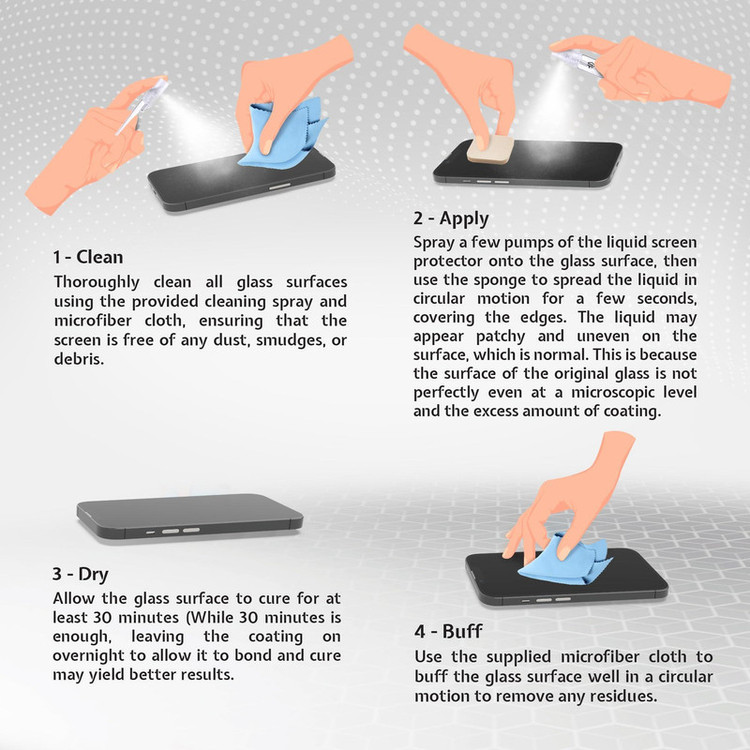 1 - Clean
Thoroughly clean all glass surfaces using the provided cleaning spray and microfiber cloth, ensuring that the screen is free of any dust, smudges, or debris.

2 - Apply
Spray a few pumps of the liquid screen protector onto the glass surface, then use the sponge to spread the liquid in circular motion for a few seconds, covering the edges. The liquid may appear patchy and uneven on the surface, which is normal. This is because the surface of the original glass is not perfectly even at a microscopic level and the excess amount of coating.

3 - Dry
Allow the glass surface to cure for at least 30 minutes (While 30 minutes is enough, leaving the coating on overnight to allow it to bond and cure may yield better results.

4 - Buff
Use the supplied microfiber cloth to buff the glass surface well in a circular motion to remove any residues.