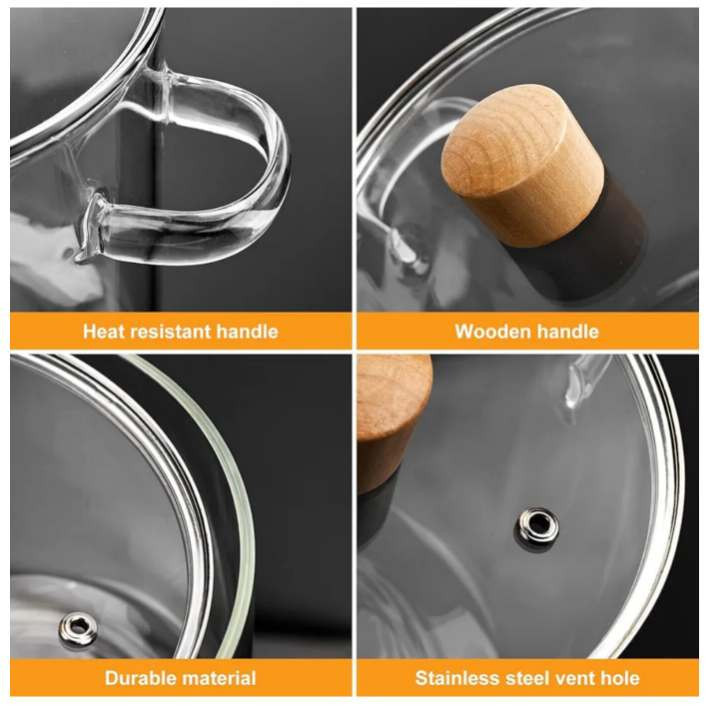 Heat resistant handle

Wooden handle

Durable material

Stainless steel vent hole