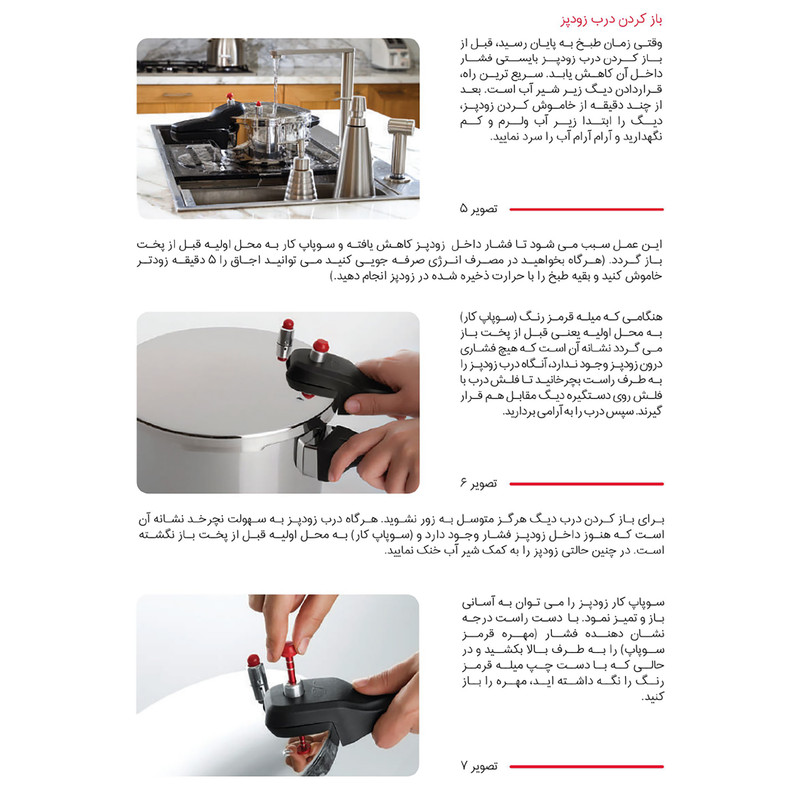 باز کردن درب زودپز

وقتی زمان طبخ به پایان رسید، قبل از باز کردن درب زودپز بایستی فشار داخل آن کاهش یابد. سریع ترین راه، قراردادن دیگ زیر شیر آب است. بعد از چند دقیقه از خاموش کردن زودپز، دیگ را ابتدا زیر آب ولرم و کم نگهدارید و آرام آرام آب را سرد نمایید.

تصویر ۵

این عمل سبب می شود تا فشار داخل زودپز کاهش یافته و سوپاپ کار به محل اولیه قبل از پخت باز گردد. (هرگاه بخواهید در مصرف انرژی صرفه جویی کنید می توانید اجاق را ۵ دقیقه زودتر خاموش کنید و بقیه طبخ را با حرارت ذخیره شده در زودپز انجام دهید.)

هنگامی که میله قرمز رنگ (سوپاپ کار) به محل اولیه یعنی قبل از پخت باز می گردد نشانه آن است که هیچ فشاری درون زودپز وجود ندارد، آنگاه درب زودپز را به طرف راست بچرخانید تا فلش درب با فلش روی دستگیره دیگ مقابل هم قرار گیرند. سپس درب را به آرامی بردارید.

تصویر ۶

برای باز کردن درب دیگ هرگز متوسل به زور نشوید. هرگاه درب زودپز به سهولت نچرخد نشانه آن است که هنوز داخل زودپز فشار وجود دارد و (سوپاپ کار) به محل اولیه قبل از پخت باز نگشته است. در چنین حالتی زودپز را به کمک شیر آب خنک نمایید.

سوپاپ کار زودپز را می توان به آسانی باز و تمیز نمود. با دست راست درجه نشان دهنده فشار (مهره قرمز سوپاپ) را به طرف بالا بکشید و در حالی که با دست چپ میله قرمز رنگ را نگه داشته اید، مهره را باز کنید.

تصویر ۷