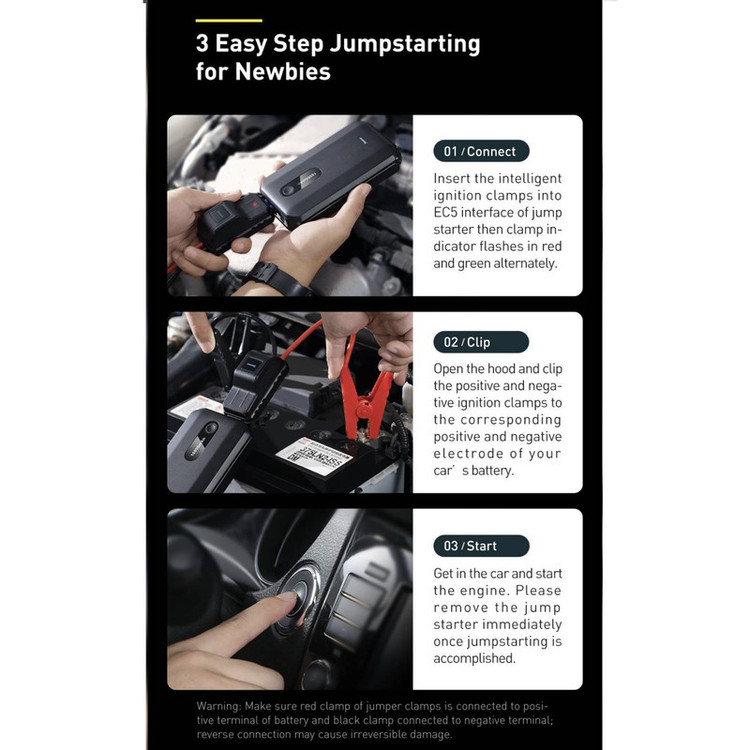 3 Easy Step Jumpstarting for Newbies

01 / Connect

Insert the intelligent ignition clamps into EC5 interface of jump starter then clamp indicator flashes in red and green alternately.

02 / Clip

Open the hood and clip the positive and negative ignition clamps to the corresponding positive and negative electrode of your car' s battery.

03 / Start

Get in the car and start the engine. Please remove the jump starter immediately once jumpstarting is accomplished.

Warning: Make sure red clamp of jumper clamps is connected to positive terminal of battery and black clamp connected to negative terminal; reverse connection may cause irreversible damage.