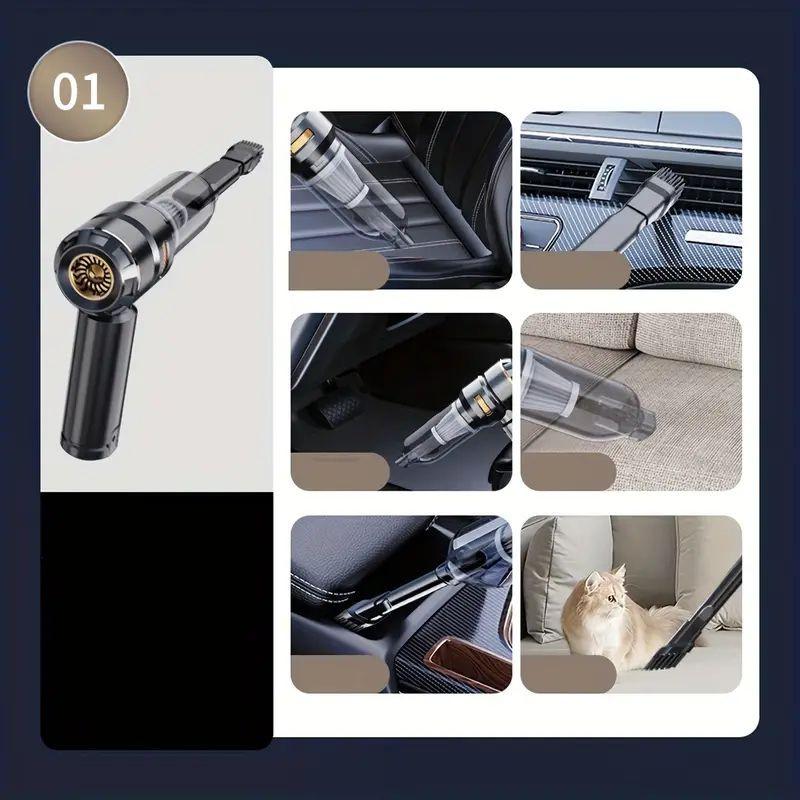 01