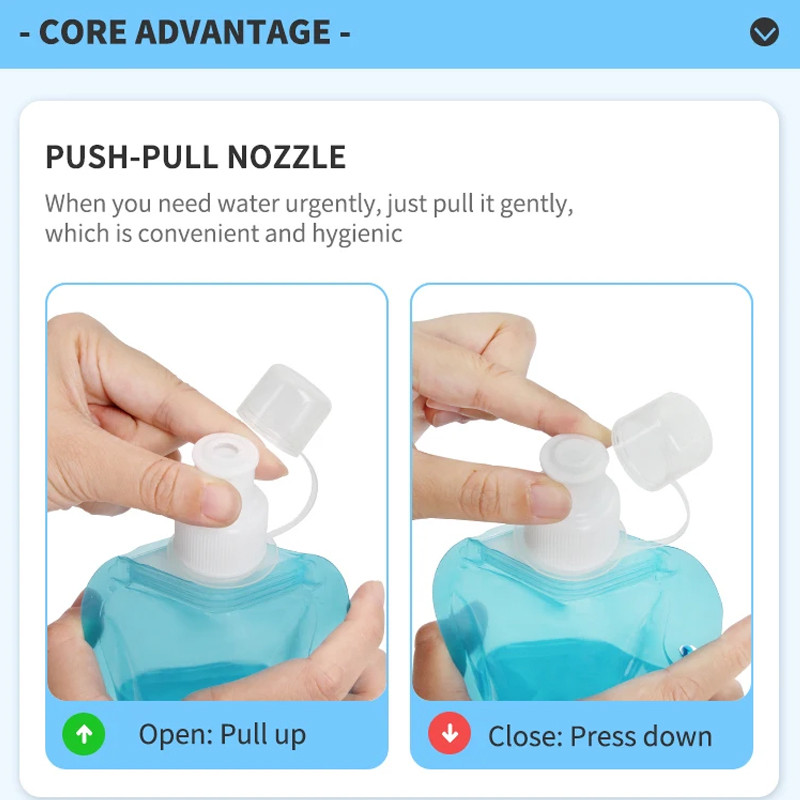 - CORE ADVANTAGE -

PUSH-PULL NOZZLE

When you need water urgently, just pull it gently, which is convenient and hygienic

Open: Pull up

Close: Press down