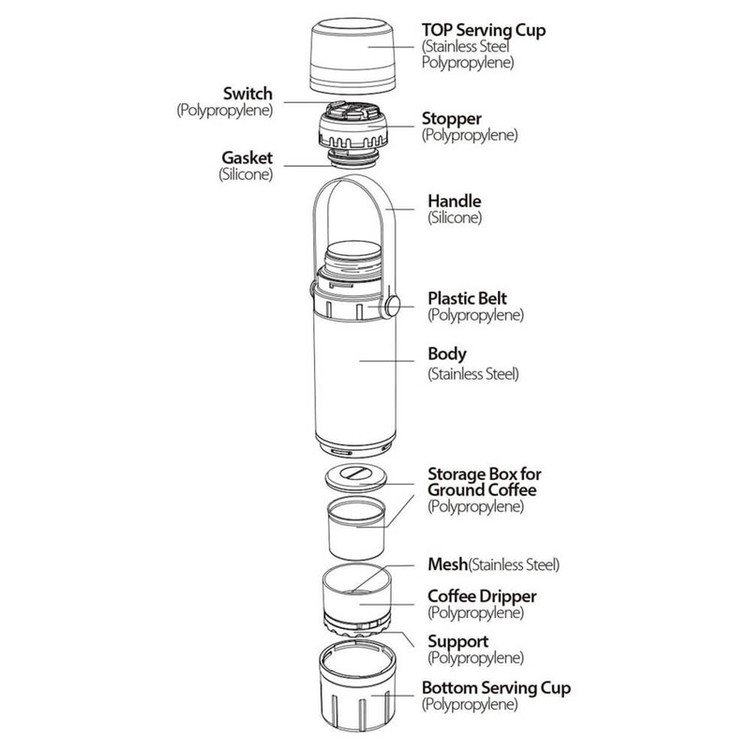 TOP Serving Cup
(Stainless Steel
Polypropylene)

Switch
(Polypropylene)

Stopper
(Polypropylene)

Gasket
(Silicone)

Handle
(Silicone)

Plastic Belt
(Polypropylene)

Body
(Stainless Steel)

Storage Box for
Ground Coffee
(Polypropylene)

Mesh(Stainless Steel)

Coffee Dripper
(Polypropylene)

Support
(Polypropylene)

Bottom Serving Cup
(Polypropylene)