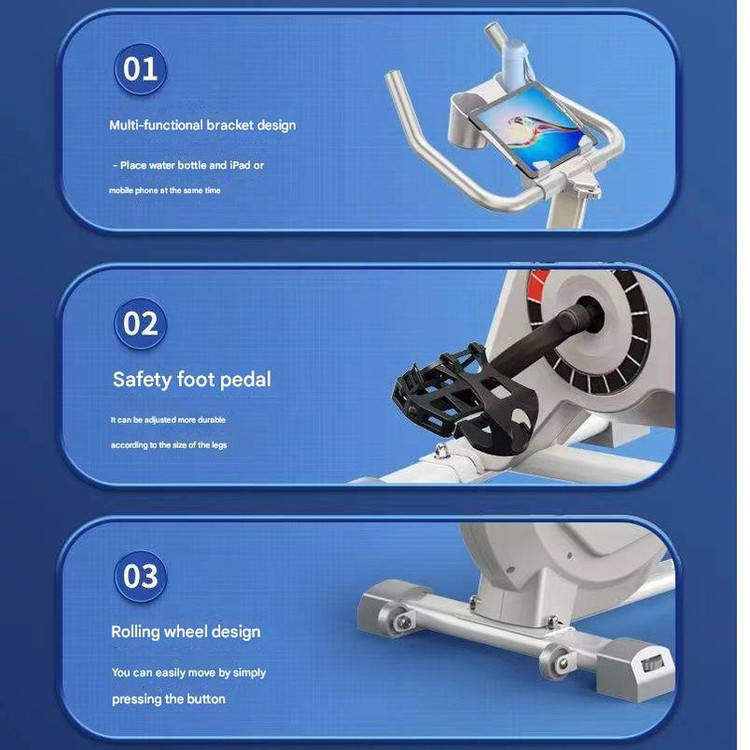 01

Multi-functional bracket design

- Place water bottle and iPad or mobile phone at the same time

02

Safety foot pedal

It can be adjusted more durable according to the size of the legs

03

Rolling wheel design

You can easily move by simply pressing the button