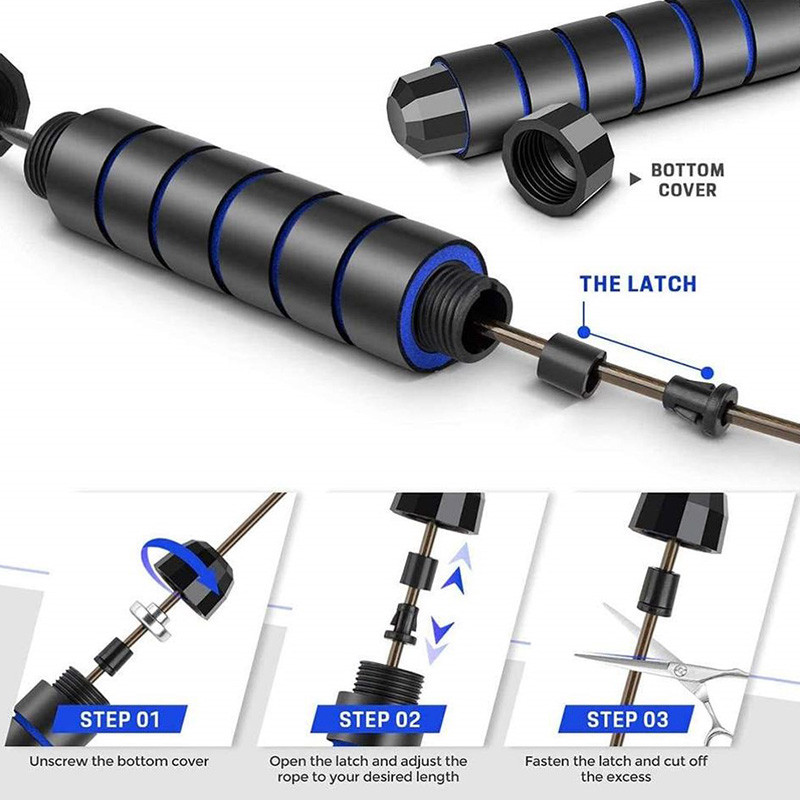 BOTTOM COVER

THE LATCH

STEP 01
Unscrew the bottom cover

STEP 02
Open the latch and adjust the rope to your desired length

STEP 03
Fasten the latch and cut off the excess