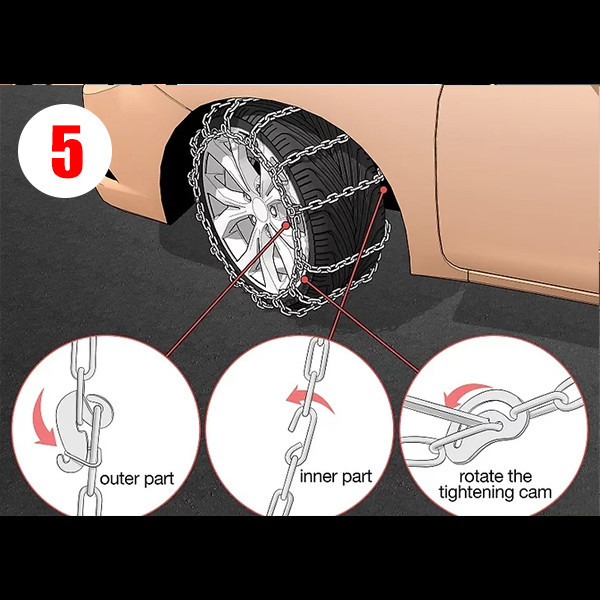 5

outer part

inner part

rotate the tightening cam