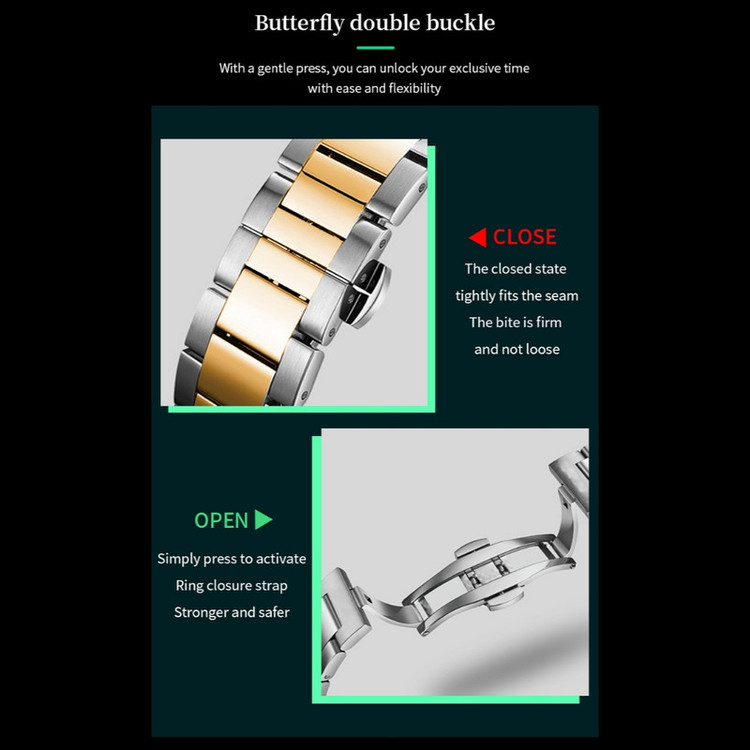 Butterfly double buckle

With a gentle press, you can unlock your exclusive time with ease and flexibility

◀ CLOSE

The closed state
tightly fits the seam
The bite is firm
and not loose

OPEN ▶

Simply press to activate
Ring closure strap
Stronger and safer