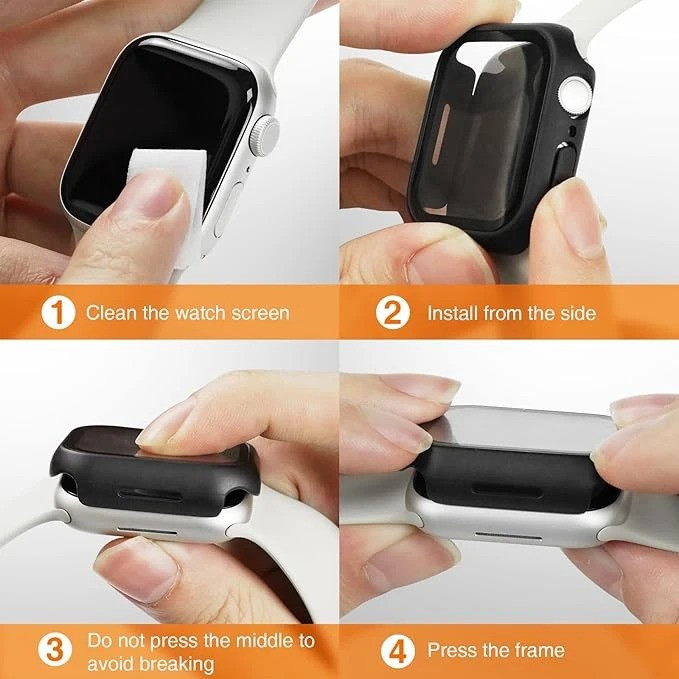 1 Clean the watch screen

2 Install from the side

3 Do not press the middle to avoid breaking

4 Press the frame