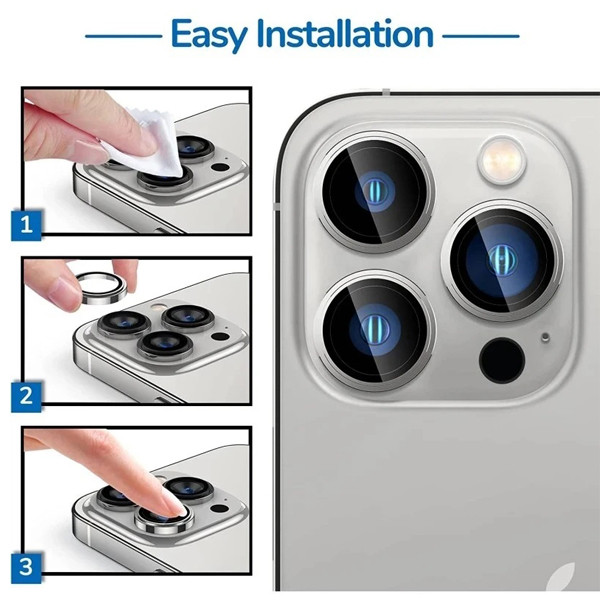 Easy Installation

1

2

3