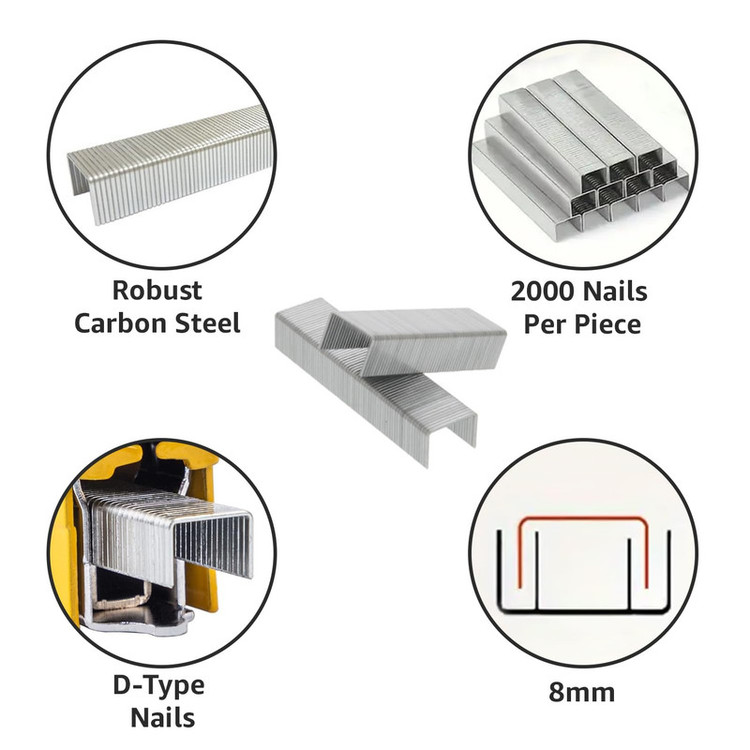 Robust Carbon Steel

2000 Nails Per Piece

D-Type Nails

8mm