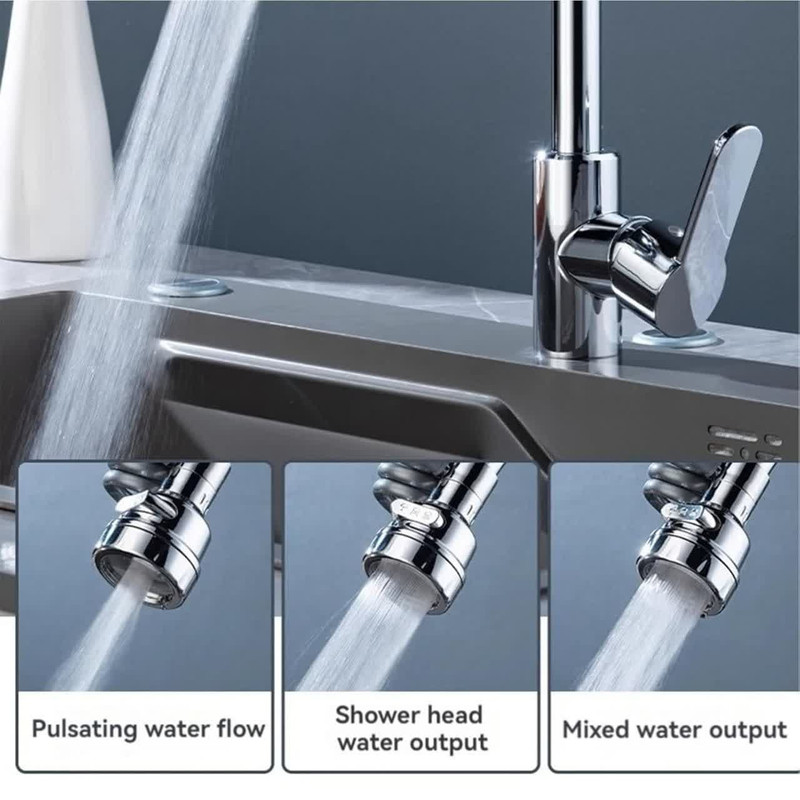 Pulsating water flow

Shower head water output

Mixed water output