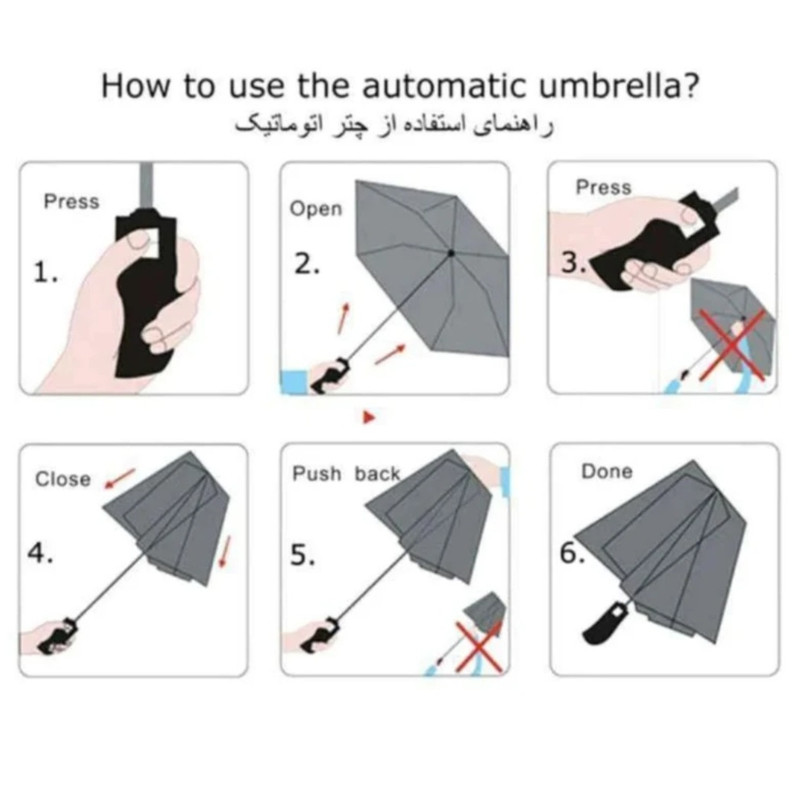 How to use the automatic umbrella?
راهنمای استفاده از چتر اتوماتیک

Press
1.

Open
2.

Press
3.

Close
4.

Push back
5.

Done
6.