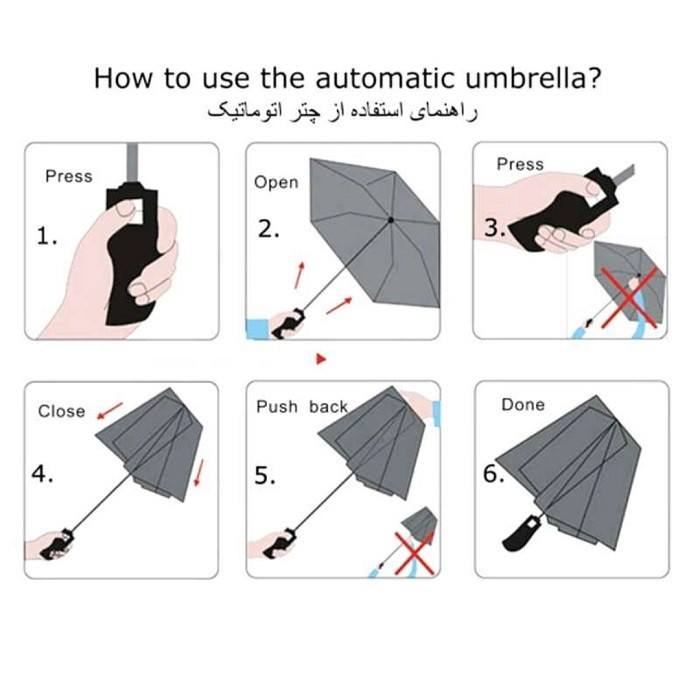 How to use the automatic umbrella?
راهنمای استفاده از چتر اتوماتیک

Press
1.

Open
2.

Press
3.

Close
4.

Push back
5.

Done
6.