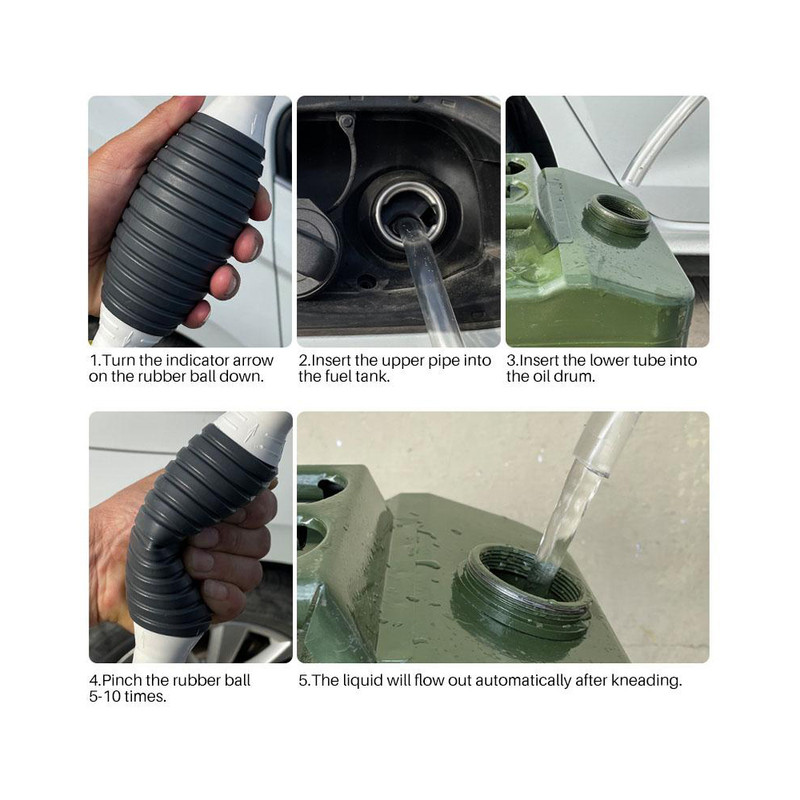 1.Turn the indicator arrow on the rubber ball down.

2.Insert the upper pipe into the fuel tank.

3.Insert the lower tube into the oil drum.

4.Pinch the rubber ball 5-10 times.

5.The liquid will flow out automatically after kneading.