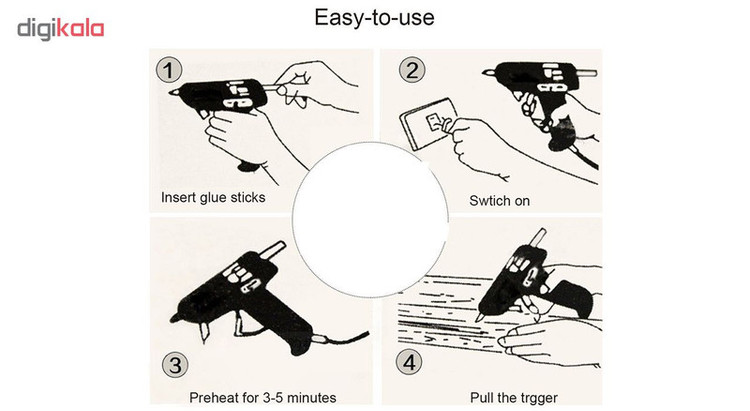 digikala

Easy-to-use

1
Insert glue sticks

2
Swtich on

3
Preheat for 3-5 minutes

4
Pull the trgger