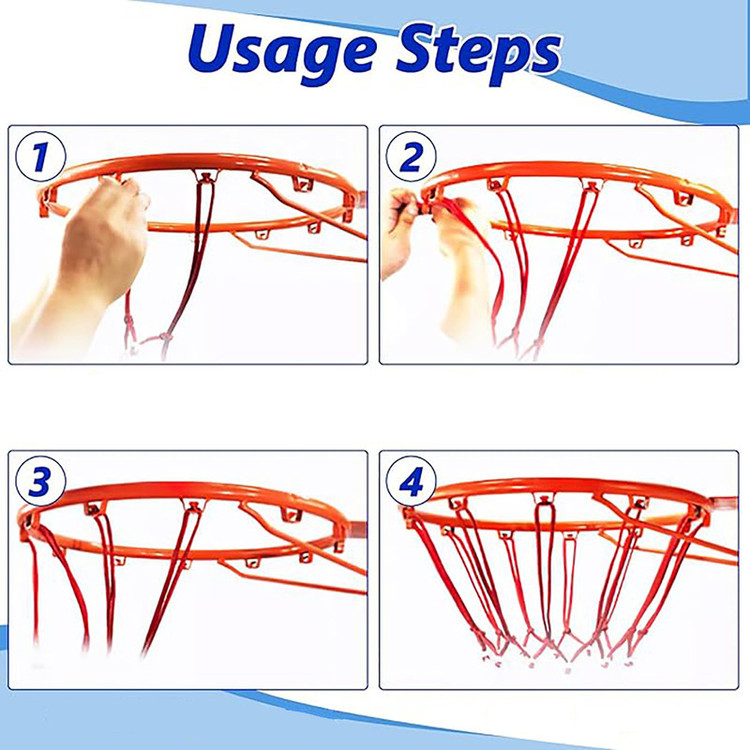 Usage Steps

1

2

3

4