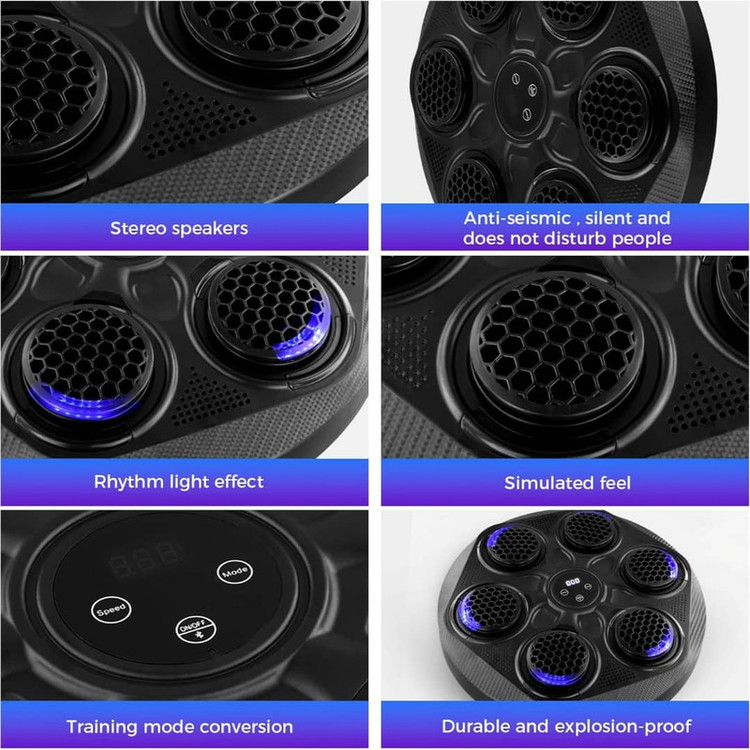 Stereo speakers

Anti-seismic , silent and does not disturb people

Rhythm light effect

Simulated feel

Mode

Speed

ON/OFF

Training mode conversion

Durable and explosion-proof