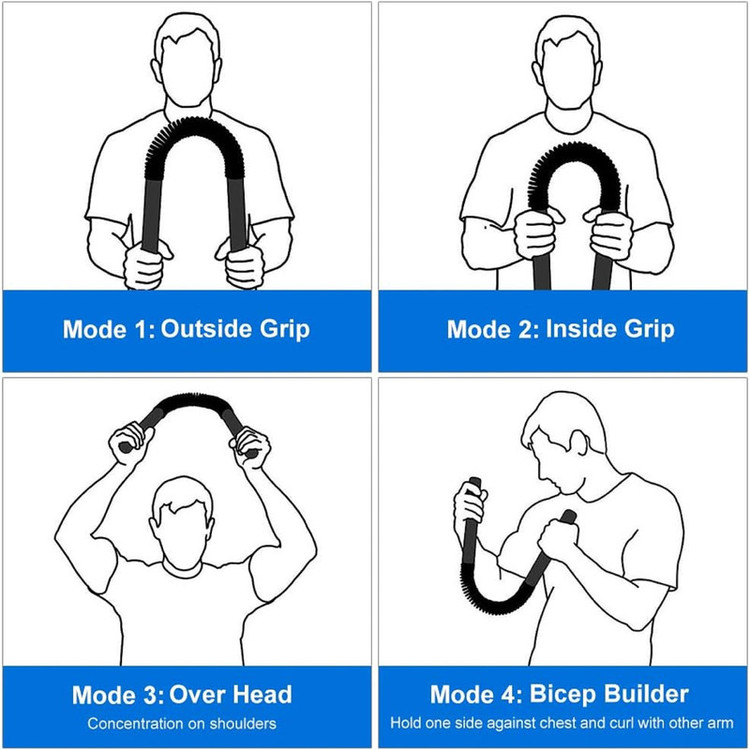 Mode 1: Outside Grip

Mode 2: Inside Grip

Mode 3: Over Head
Concentration on shoulders

Mode 4: Bicep Builder
Hold one side against chest and curl with other arm