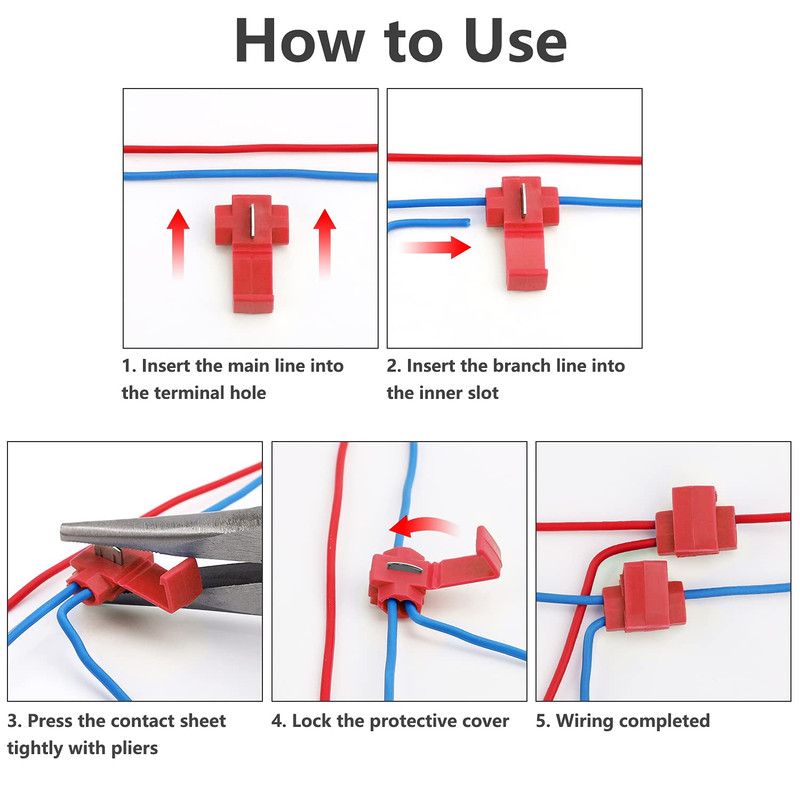 How to Use

1. Insert the main line into the terminal hole

2. Insert the branch line into the inner slot

3. Press the contact sheet tightly with pliers

4. Lock the protective cover

5. Wiring completed