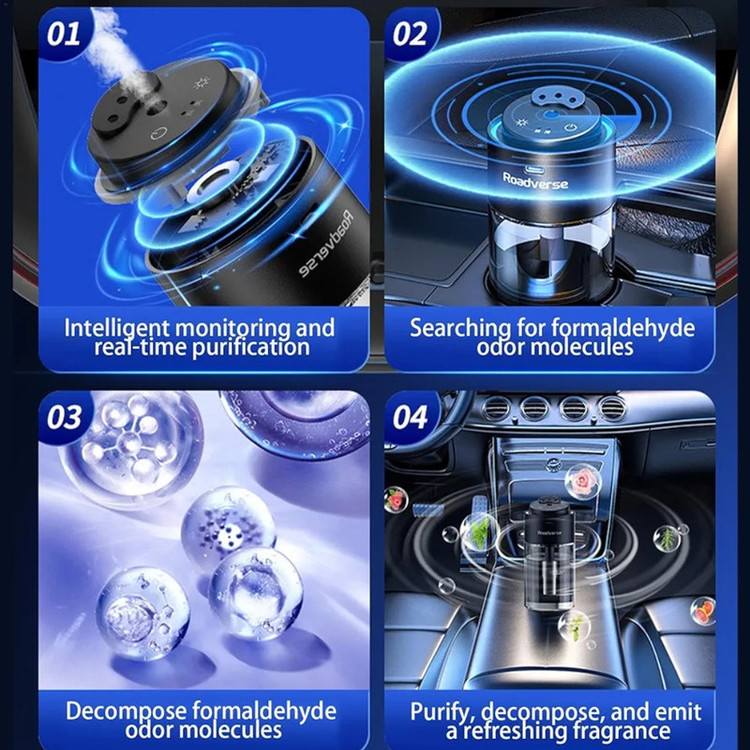 01

Roadverse

Intelligent monitoring and real-time purification

02

Roadverse

Searching for formaldehyde odor molecules

03

Decompose formaldehyde odor molecules

04

Roadverse

Purify, decompose, and emit a refreshing fragrance