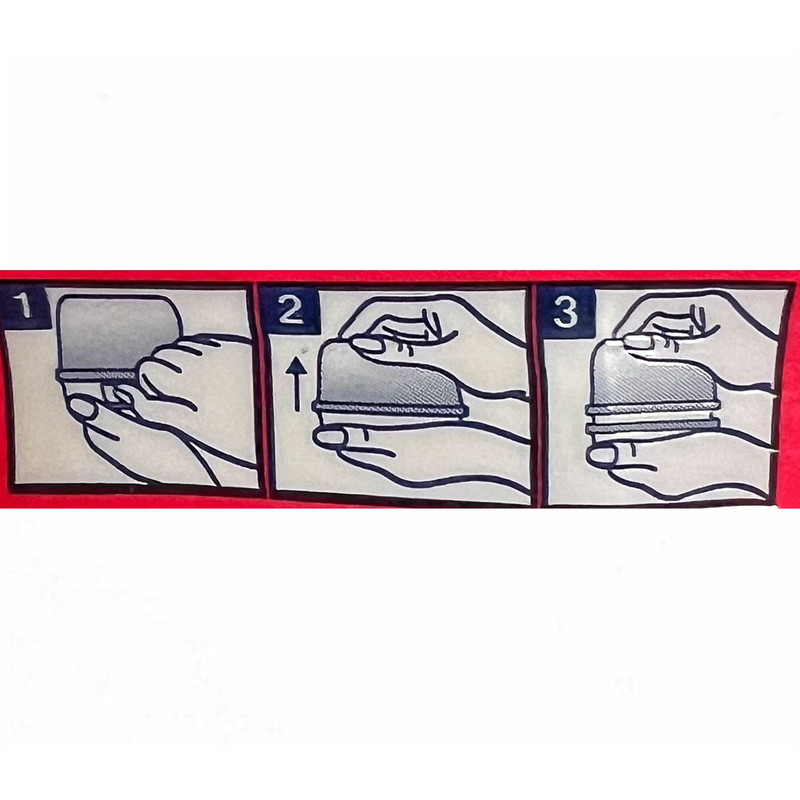 1

2

3