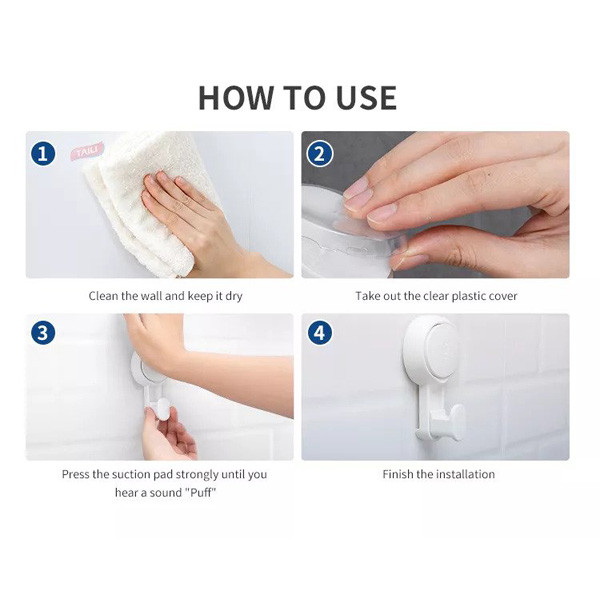 HOW TO USE

1

TAILI

Clean the wall and keep it dry

2

Take out the clear plastic cover

3

Press the suction pad strongly until you hear a sound "Puff"

4

Finish the installation