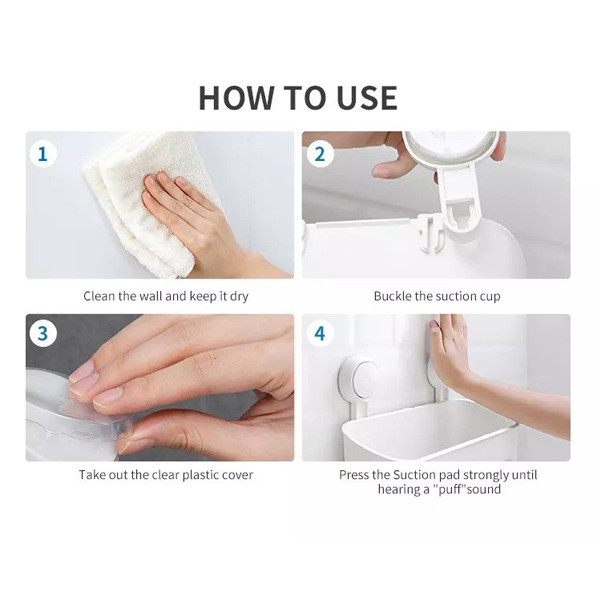 HOW TO USE

1

Clean the wall and keep it dry

2

Buckle the suction cup

3

Take out the clear plastic cover

4

Press the Suction pad strongly until hearing a "puff"sound