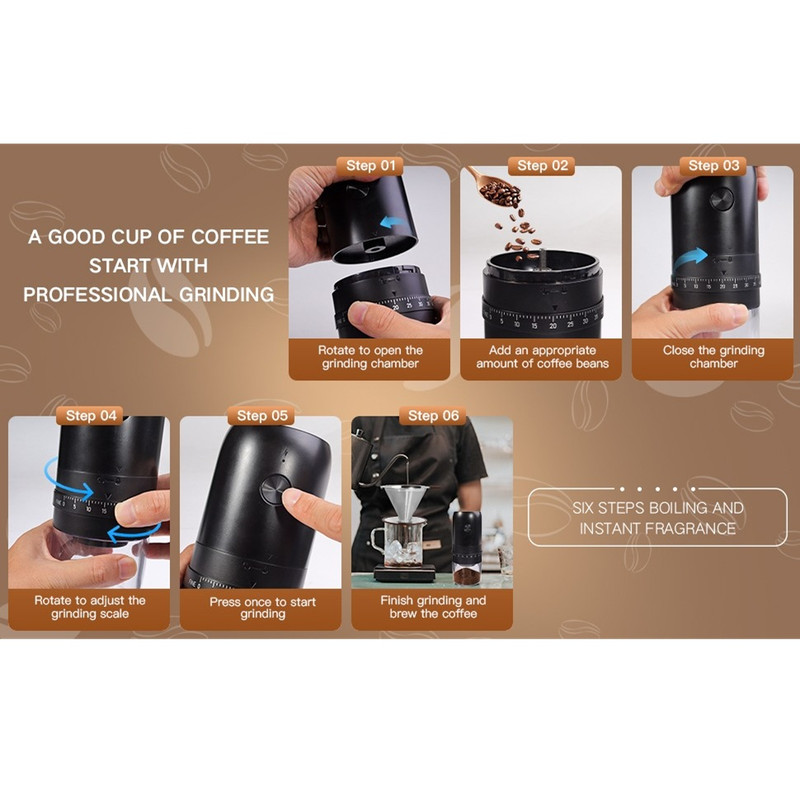 A GOOD CUP OF COFFEE START WITH PROFESSIONAL GRINDING

Step 01
Rotate to open the grinding chamber

Step 02
Add an appropriate amount of coffee beans

Step 03
Close the grinding chamber

Step 04
Rotate to adjust the grinding scale

Step 05
Press once to start grinding

Step 06
Finish grinding and brew the coffee

SIX STEPS BOILING AND INSTANT FRAGRANCE