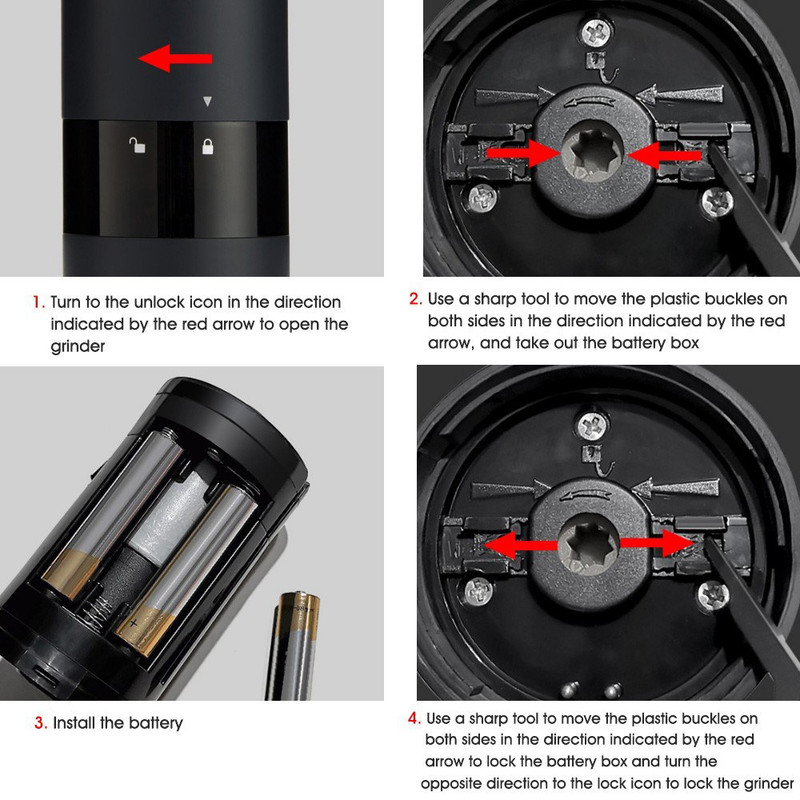 1. Turn to the unlock icon in the direction indicated by the red arrow to open the grinder

2. Use a sharp tool to move the plastic buckles on both sides in the direction indicated by the red arrow, and take out the battery box

3. Install the battery

4. Use a sharp tool to move the plastic buckles on both sides in the direction indicated by the red arrow to lock the battery box and turn the opposite direction to the lock icon to lock the grinder