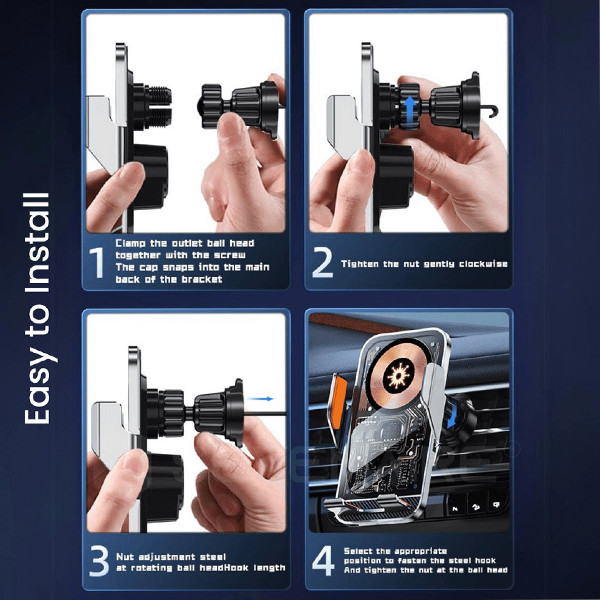 Easy to Install

1 Clamp the outlet ball head together with the screw The cap snaps into the main back of the bracket

2 Tighten the nut gently clockwise

3 Nut adjustment steel at rotating ball headHook length

4 Select the appropriate position to fasten the steel hook And tighten the nut at the ball head