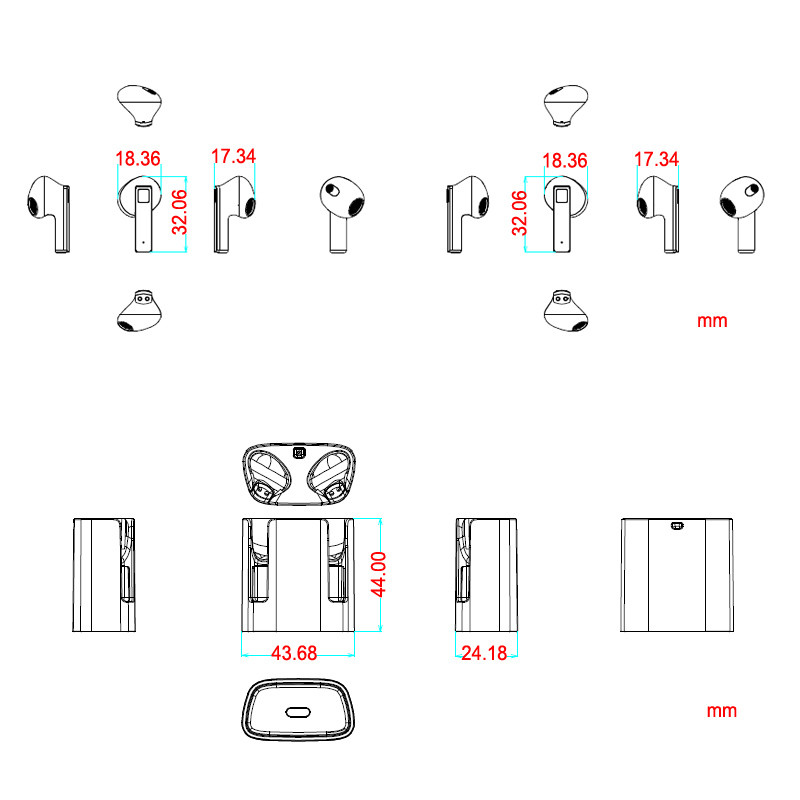 18.36
17.34
32.06

18.36
17.34
32.06

mm

44.00
43.68
24.18

mm