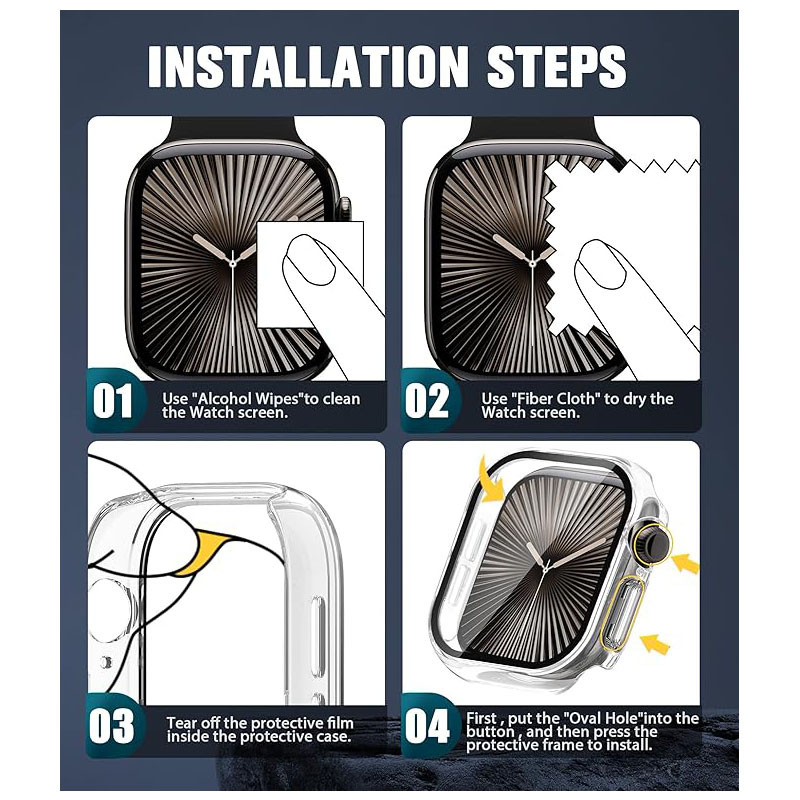 INSTALLATION STEPS

01 Use "Alcohol Wipes"to clean the Watch screen.

02 Use "Fiber Cloth" to dry the Watch screen.

03 Tear off the protective film inside the protective case.

04 First , put the "Oval Hole"into the button , and then press the protective frame to install.