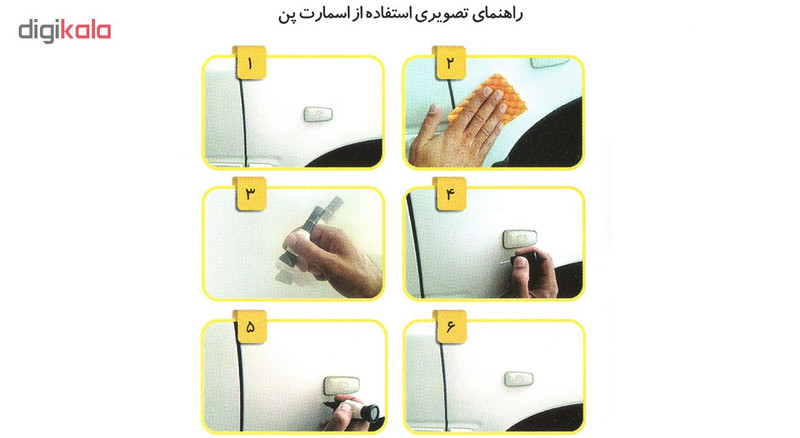 digikala

راهنمای تصویری استفاده از اسمارت پن

۱

۲

۳

۴

۵

۶