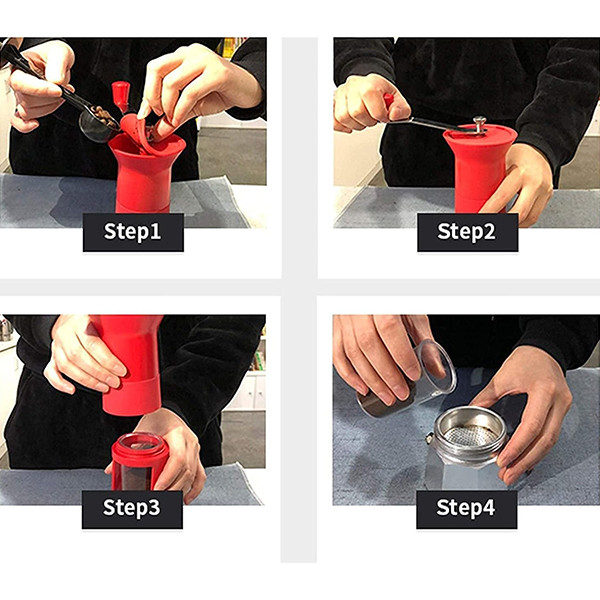 Step1

Step2

Step3

Step4